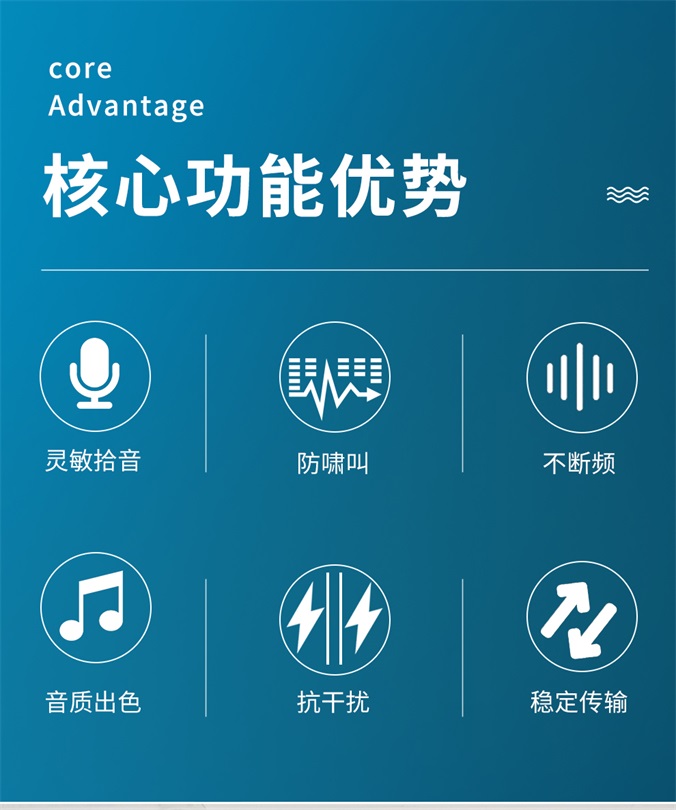 core
Advantage

核心功能优势

灵敏拾音

防啸叫

不断频

音质出色

抗干扰

稳定传输